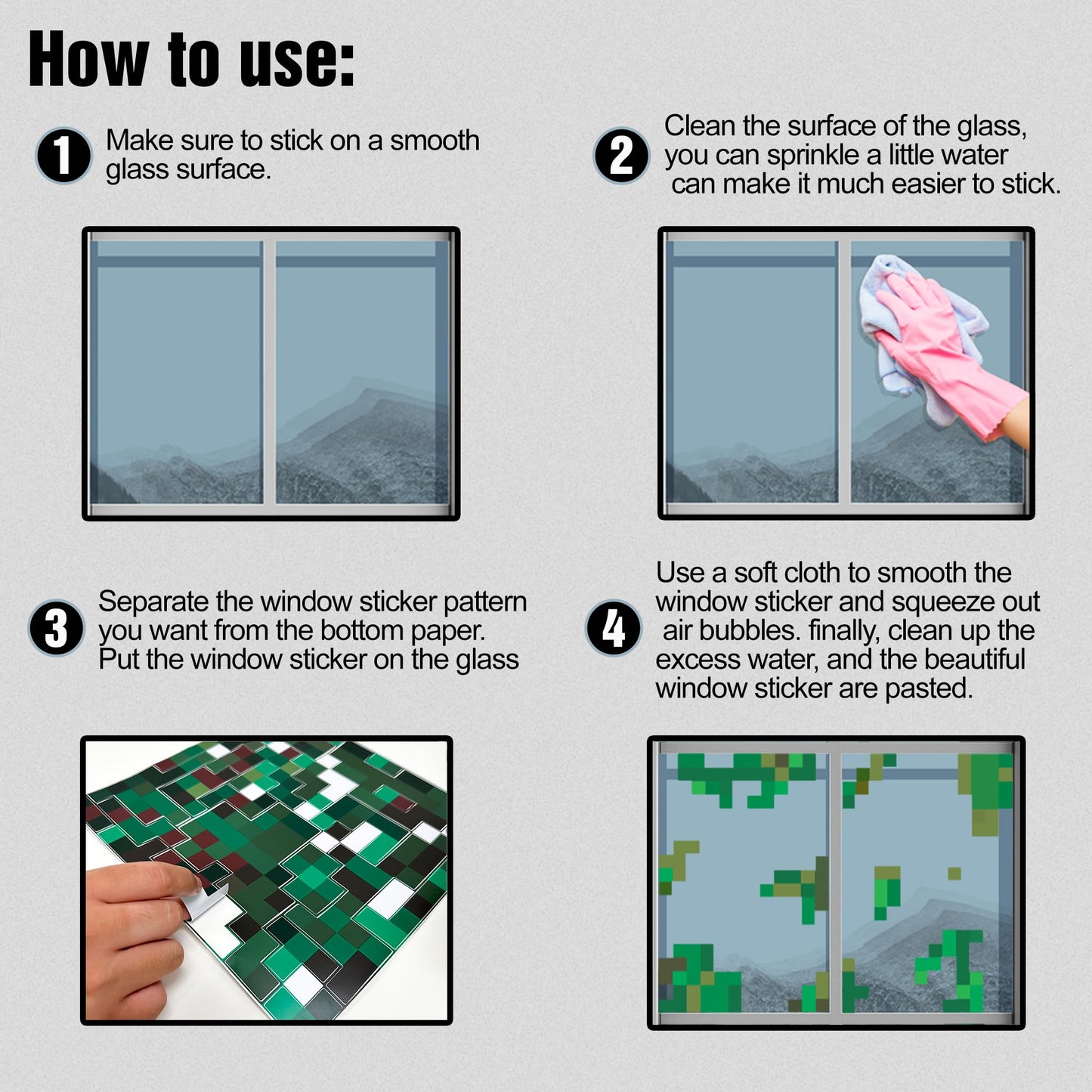 How to use:

1 Make sure to stick on a smooth glass surface.

2 Clean the surface of the glass, you can sprinkle a little water can make it much easier to stick.

3 Separate the window sticker pattern you want from the bottom paper. Put the window sticker on the glass

4 Use a soft cloth to smooth the window sticker and squeeze out air bubbles. finally, clean up the excess water, and the beautiful window sticker are pasted.